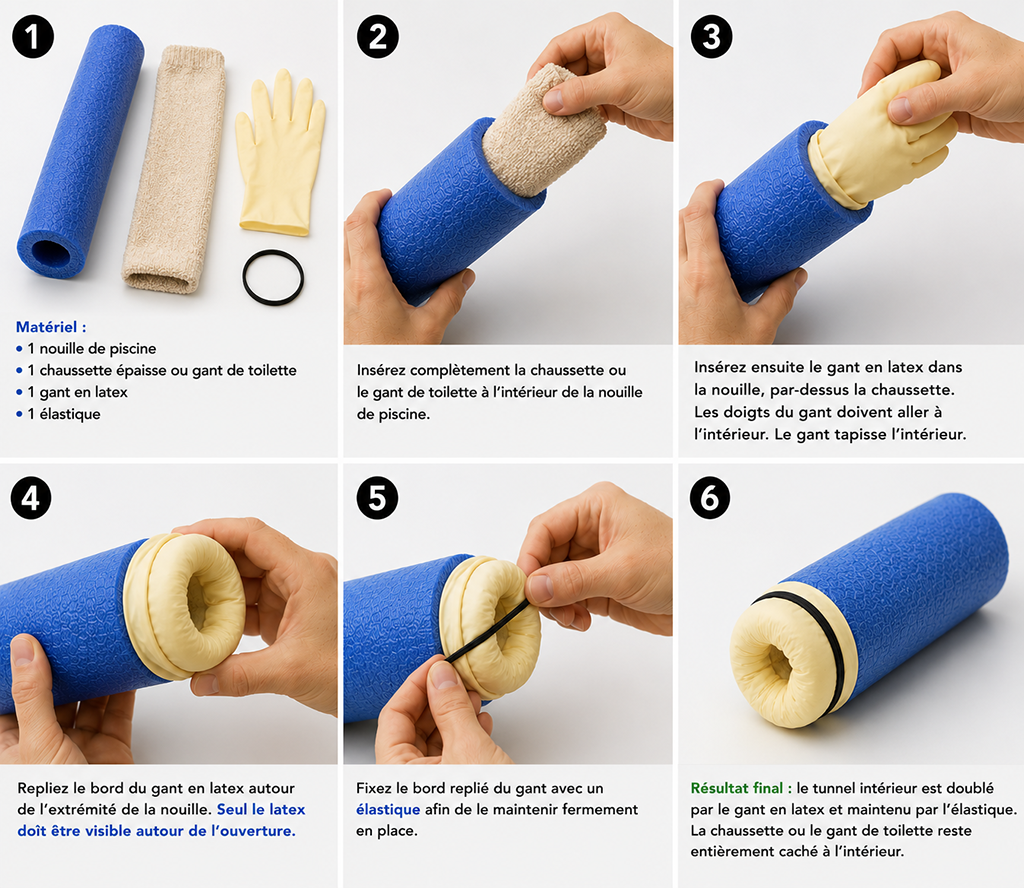 1

Matériel :
• 1 nouille de piscine
• 1 chaussette épaisse ou gant de toilette
• 1 gant en latex
• 1 élastique

2

Insérez complètement la chaussette ou le gant de toilette à l'intérieur de la nouille de piscine.

3

Insérez ensuite le gant en latex dans la nouille, par-dessus la chaussette. Les doigts du gant doivent aller à l'intérieur. Le gant tapisse l'intérieur.

4

Repliez le bord du gant en latex autour de l'extrémité de la nouille. Seul le latex doît être visible autour de l'ouverture.

5

Fixez le bord replié du gant avec un élastique afin de le maintenir fermement en place.

6

Résultat final : le tunnel intérieur est doublé par le gant en latex et maintenu par l'élastique. La chaussette ou le gant de toilette reste entièrement caché à l'intérieur.